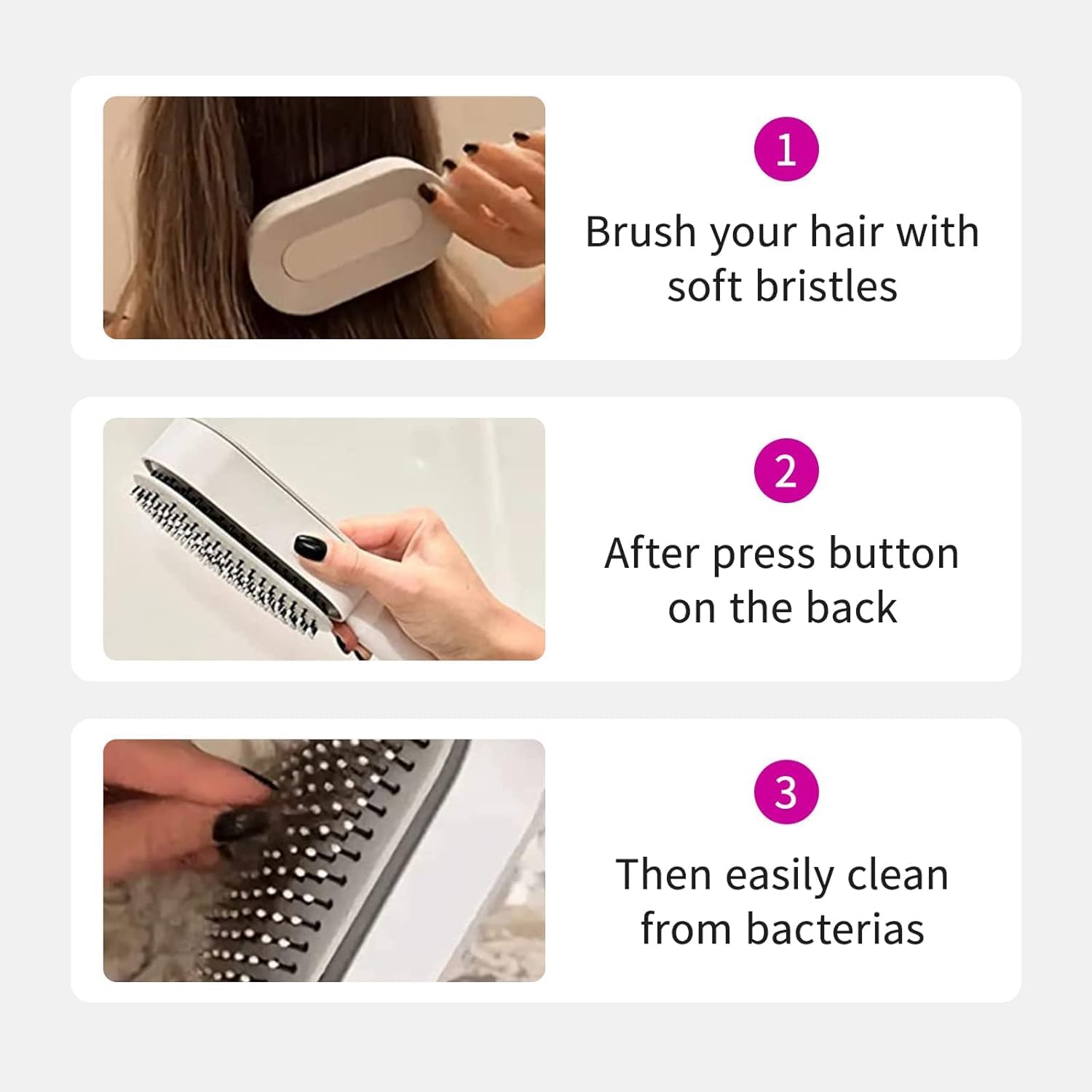 1

Brush your hair with soft bristles

2

After press button on the back

3

Then easily clean from bacterias