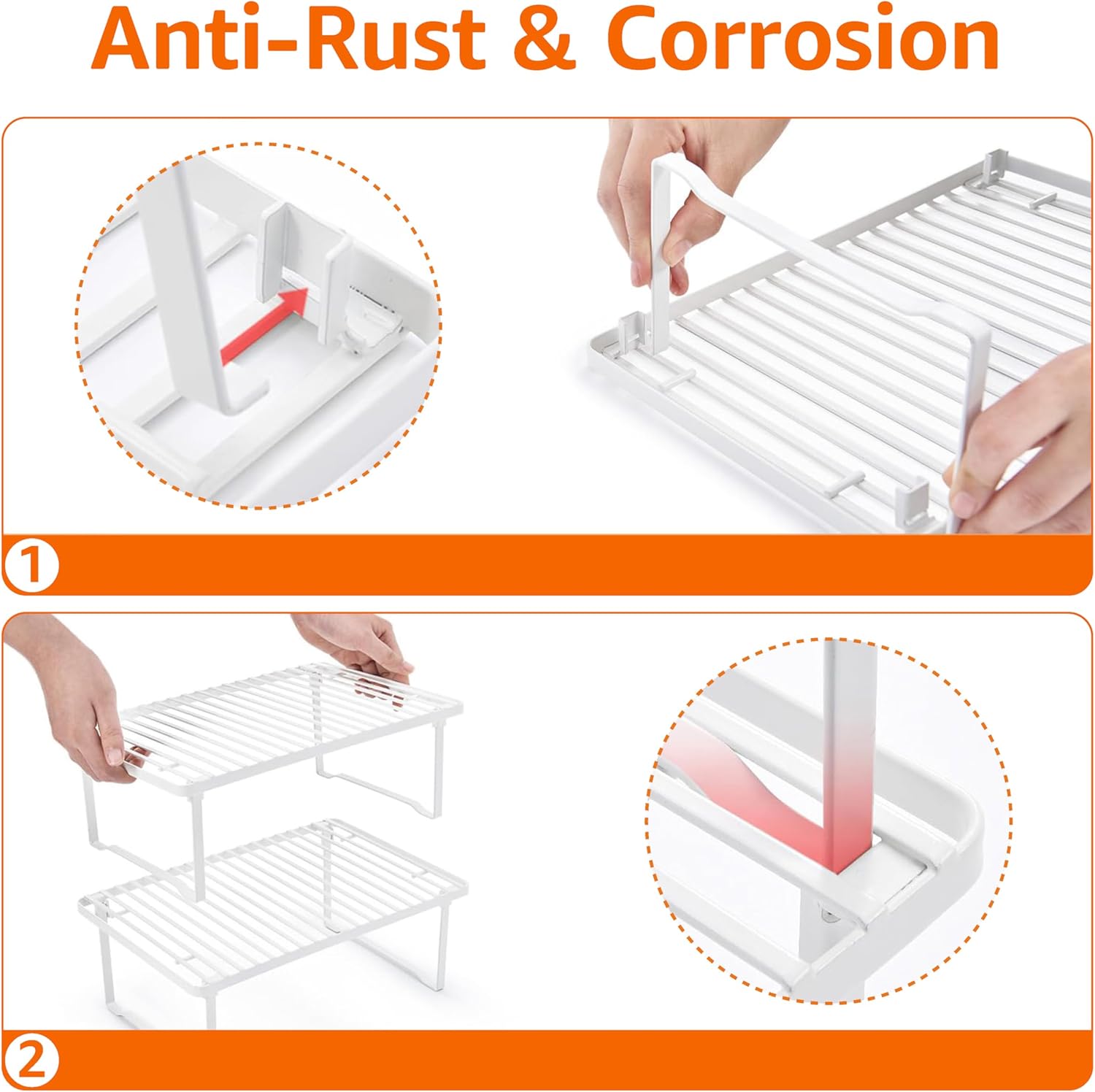 Anti-Rust & Corrosion

1

2